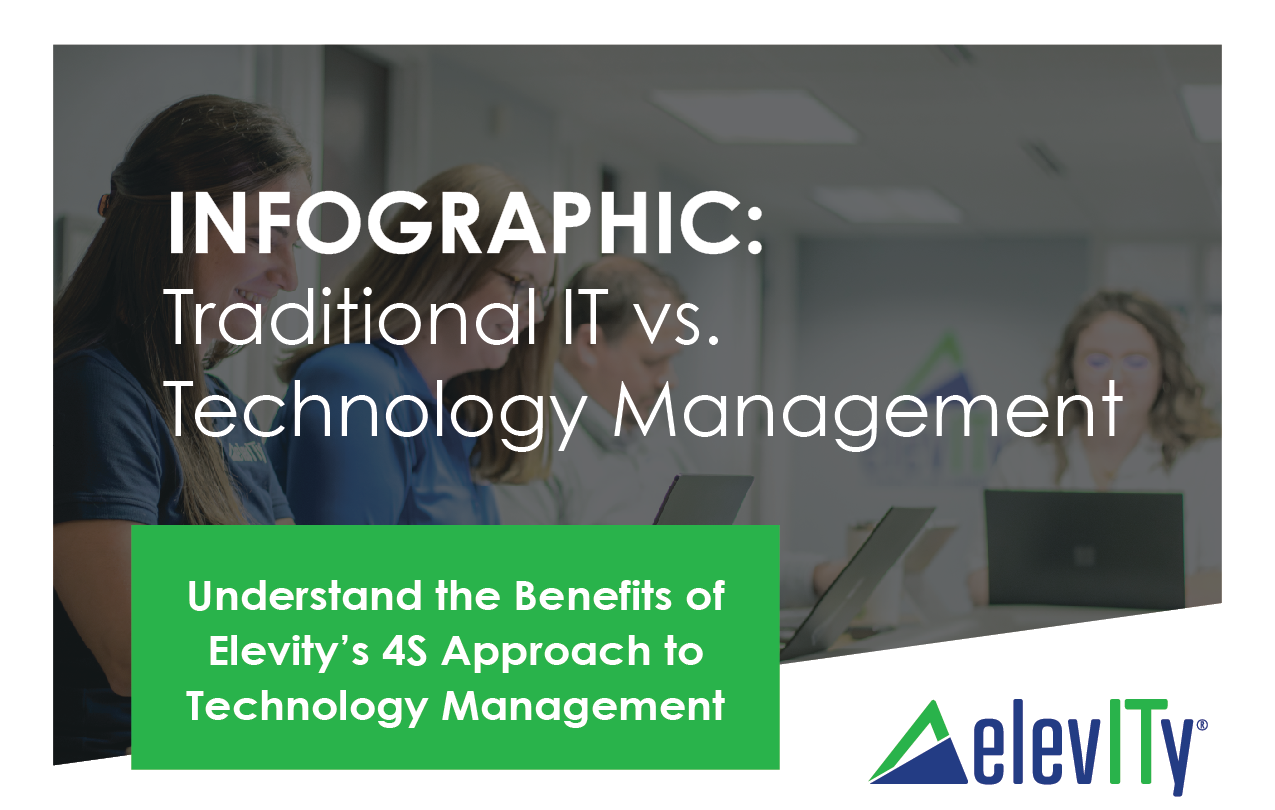 INFOGRAPHIC:
Traditional IT vs.
Technology Management

Understand the Benefits of Elevity's 4S Approach to Technology Management

elevITy®